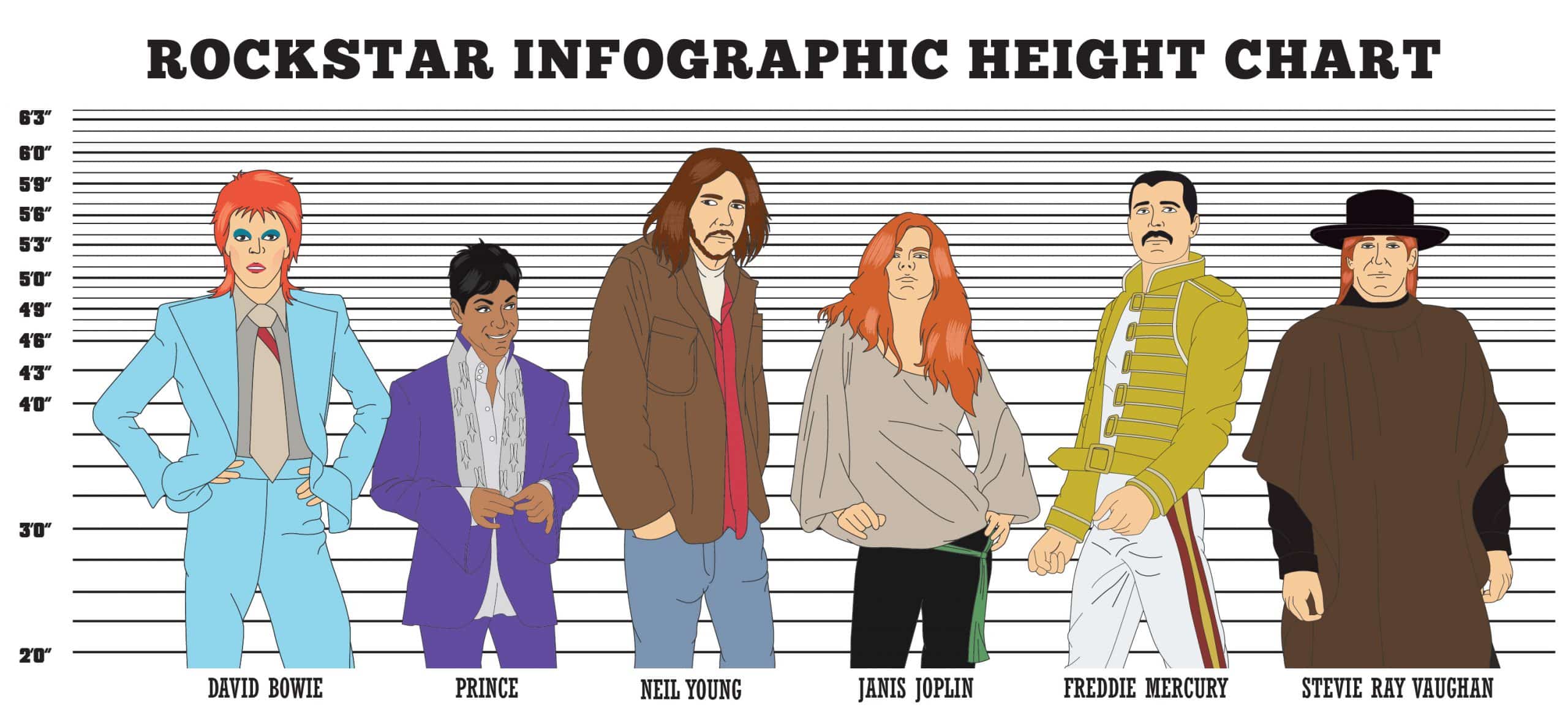 ROCKSTAR INFOGRAPHIC HEIGHT CHART

6'3"
6'0"
5'9"
5'6"
5'3"
5'0"
4'9"
4'6"
4'3"
4'0"
3'0"
2'0"

DAVID BOWIE
PRINCE
NEIL YOUNG
JANIS JOPLIN
FREDDIE MERCURY
STEVIE RAY VAUGHAN