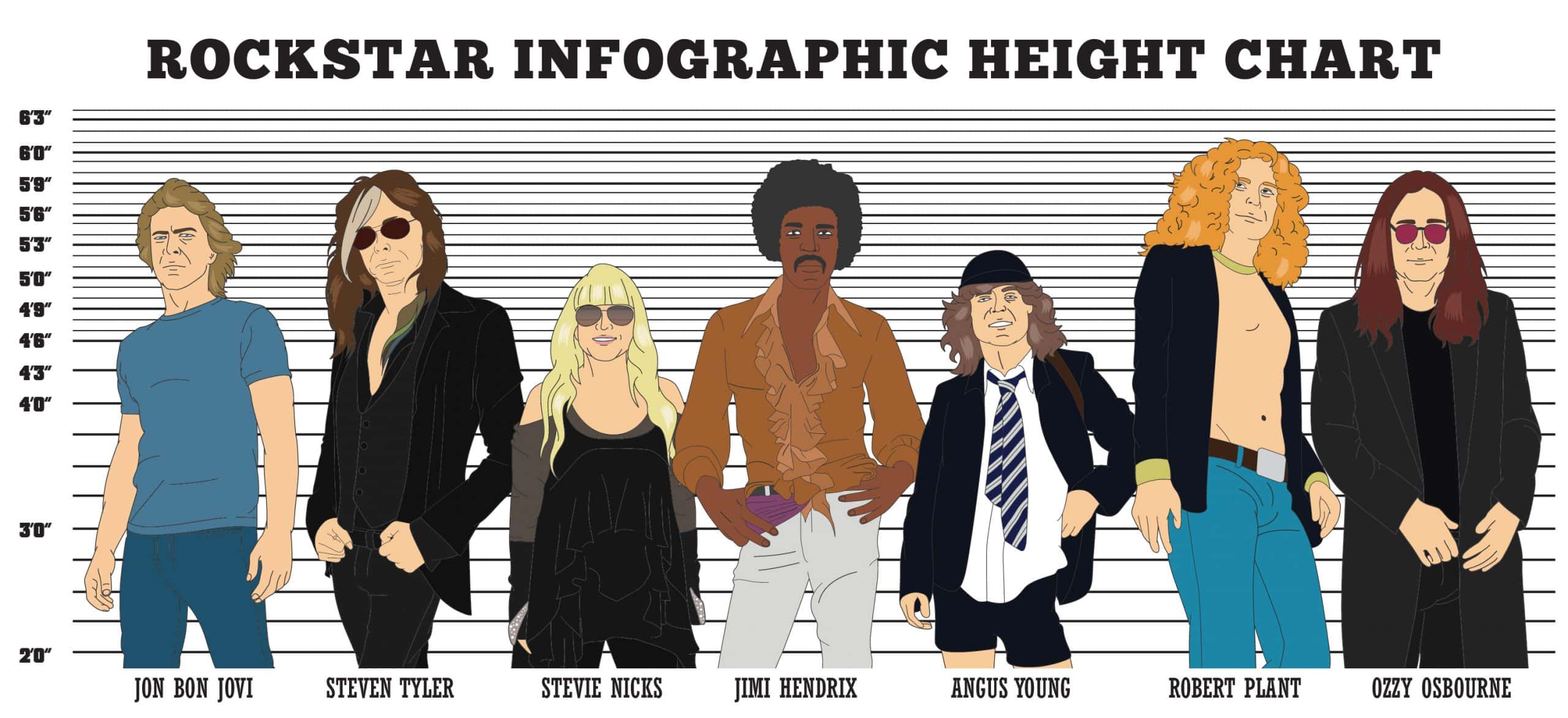 ROCKSTAR INFOGRAPHIC HEIGHT CHART

6'3"
6'0"
5'9"
5'6"
5'3"
5'0"
4'9"
4'6"
4'3"
4'0"
3'0"
2'0"

JON BON JOVI
STEVEN TYLER
STEVIE NICKS
JIMI HENDRIX
ANGUS YOUNG
ROBERT PLANT
OZZY OSBOURNE